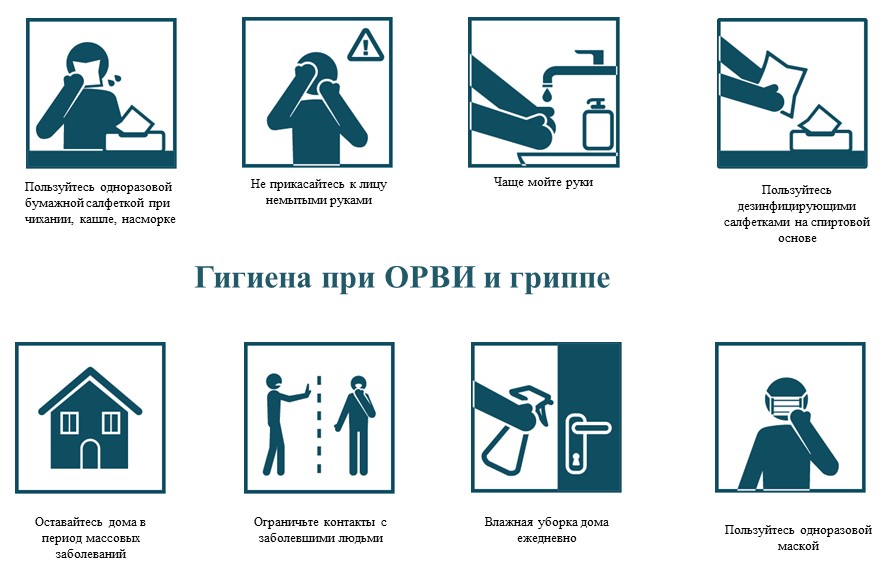 Пользуйтесь одноразовой бумажной салфеткой при чихании, кашле, насморке

Не прикасайтесь к лицу немытыми руками

Чаще мойте руки

Пользуйтесь дезинфицирующими салфетками на спиртовой основе

Гигиена при ОРВИ и гриппе

Оставайтесь дома в период массовых заболеваний

Ограничьте контакты с заболевшими людьми

Влажная уборка дома ежедневно

Пользуйтесь одноразовой маской